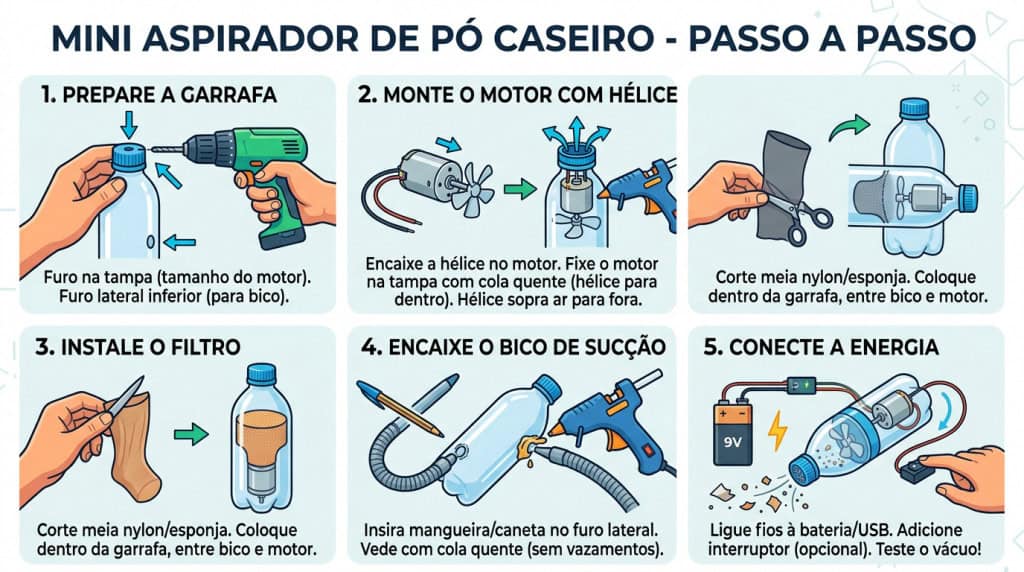 MINI ASPIRADOR DE PÓ CASEIRO - PASSO A PASSO

1. PREPARE A GARRAFA

Furo na tampa (tamanho do motor). Furo lateral inferior (para bico).

2. MONTE O MOTOR COM HÉLICE

Encaixe a hélice no motor. Fixe o motor na tampa com cola quente (hélice para dentro). Hélice sopra ar para fora.

Corte meia nylon/esponja. Coloque dentro da garrafa, entre bico e motor.

3. INSTALE O FILTRO

Corte meia nylon/esponja. Coloque dentro da garrafa, entre bico e motor.

4. ENCAIXE O BICO DE SUCÇÃO

Insira mangueira/caneta no furo lateral. Vede com cola quente (sem vazamentos).

5. CONECTE A ENERGIA

9V

Ligue fios à bateria/USB. Adicione interruptor (opcional). Teste o vácuo!