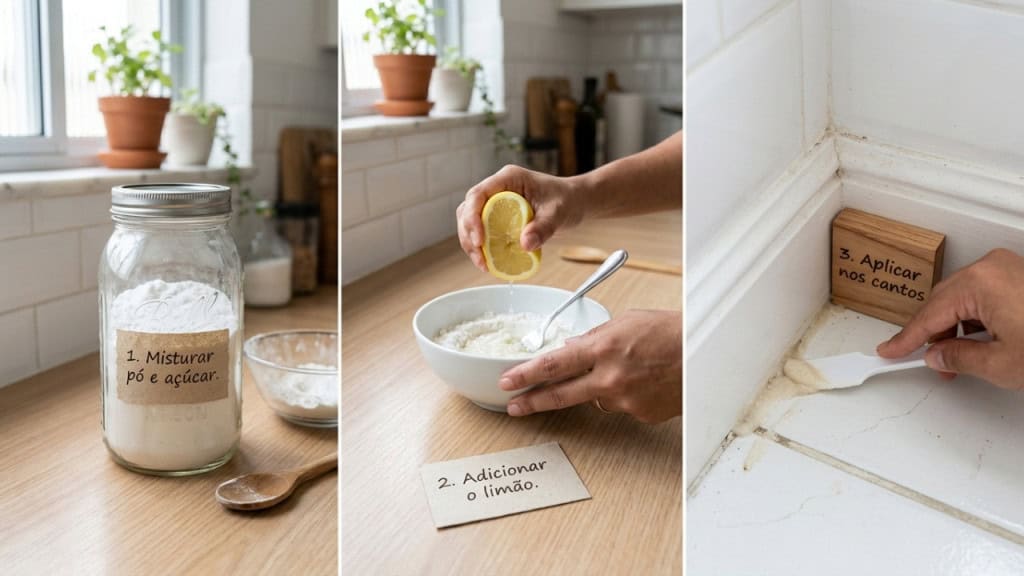 1. Misturar pó e açúcar.

2. Adicionar o limão.

3. Aplicar nos cantos