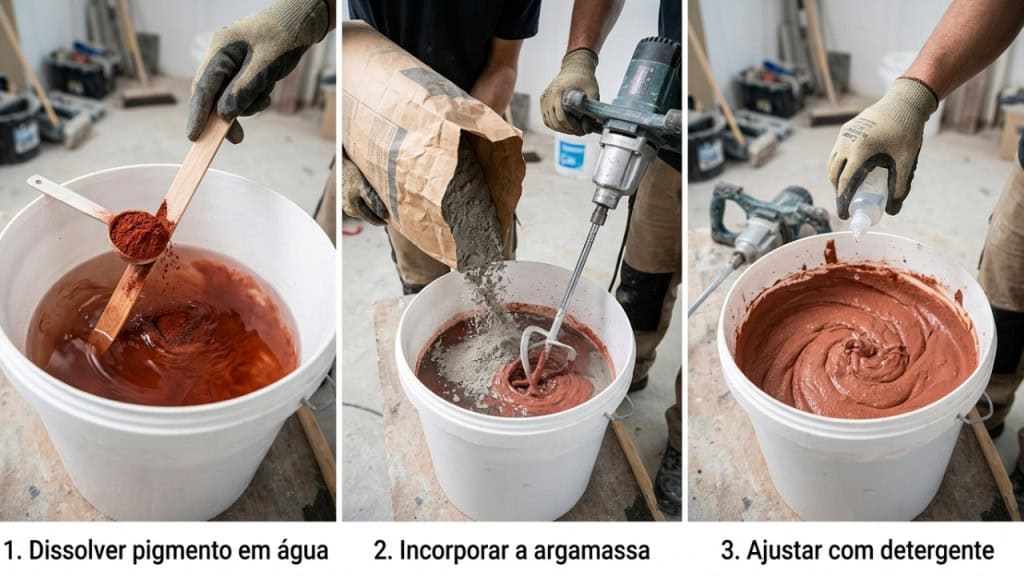 1. Dissolver pigmento em água

2. Incorporar a argamassa

3. Ajustar com detergente