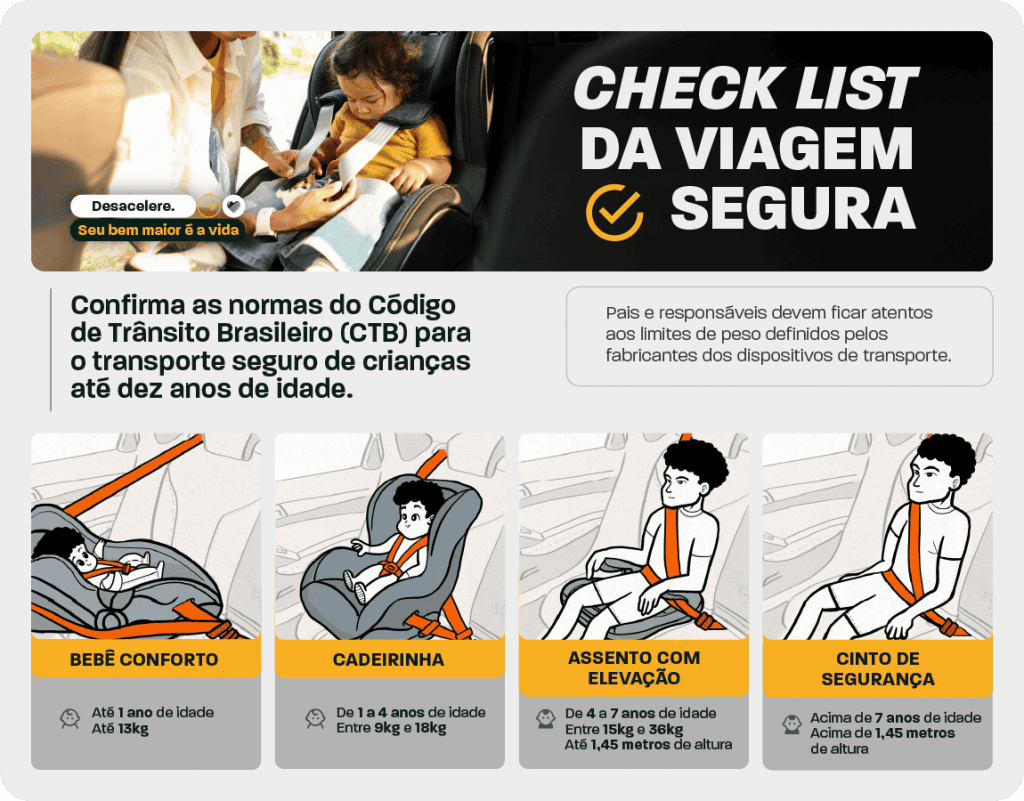 Desacelere.
Seu bem maior é a vida

CHECK LIST DA VIAGEM SEGURA

Confirma as normas do Código de Trânsito Brasileiro (CTB) para o transporte seguro de crianças até dez anos de idade.

Pais e responsáveis devem ficar atentos aos limites de peso definidos pelos fabricantes dos dispositivos de transporte.

BEBÊ CONFORTO
Até 1 ano de idade
Até 13kg

CADEIRINHA
De 1 a 4 anos de idade
Entre 9kg e 18kg

ASSENTO COM ELEVAÇÃO
De 4 a 7 anos de idade
Entre 15kg e 36kg
Até 1,45 metros de altura

CINTO DE SEGURANÇA
Acima de 7 anos de idade
Acima de 1,45 metros de altura