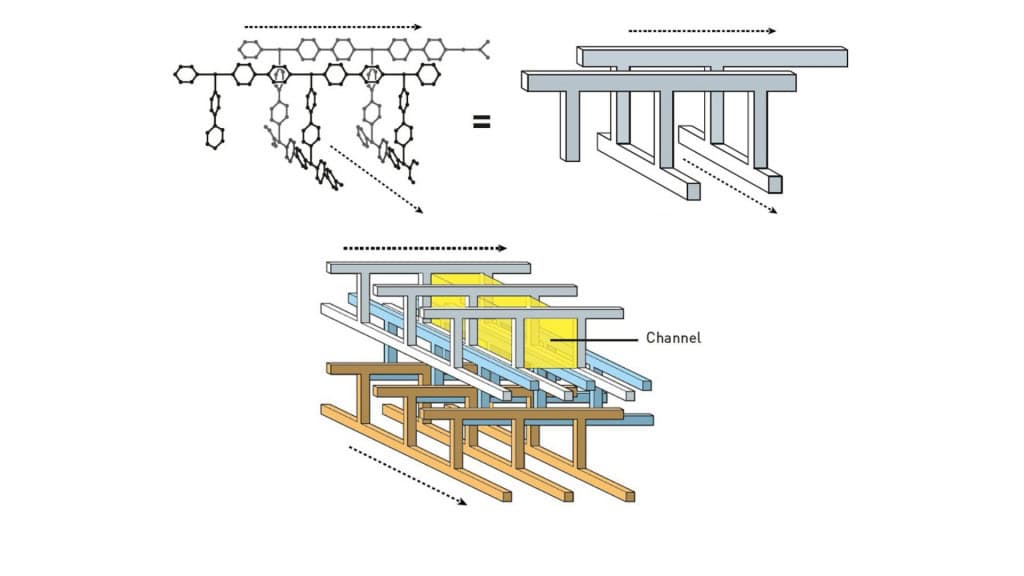 =

Channel