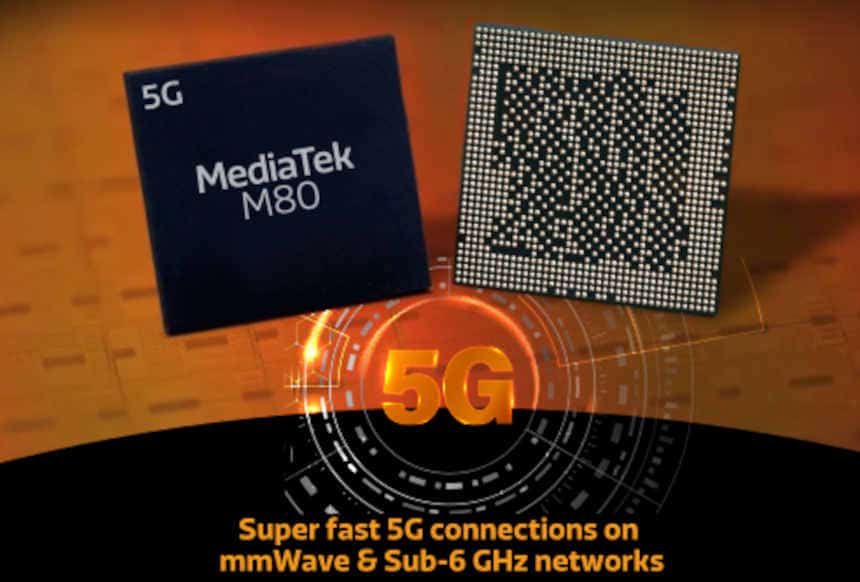 5G
MediaTek
M80

5G

Super fast 5G connections on mmWave & Sub-6 GHz networks